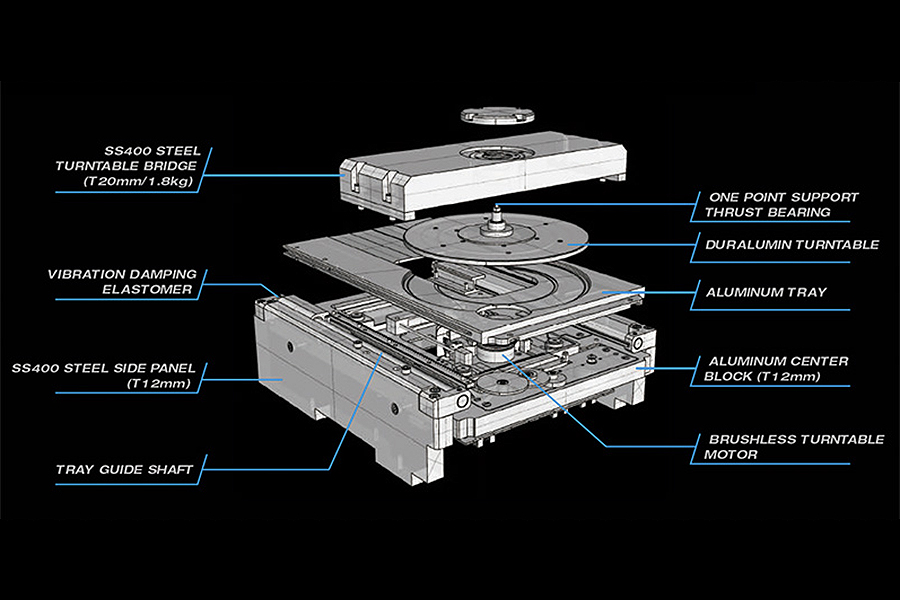 SS400 STEEL TURNTABLE BRIDGE (T20mm/1.8kg)

VIBRATION DAMPING ELASTOMER

SS400 STEEL SIDE PANEL (T12mm)

TRAY GUIDE SHAFT

ONE POINT SUPPORT THRUST BEARING

DURALUMIN TURNTABLE

ALUMINUM TRAY

ALUMINUM CENTER BLOCK (T12mm)

BRUSHLESS TURNTABLE MOTOR