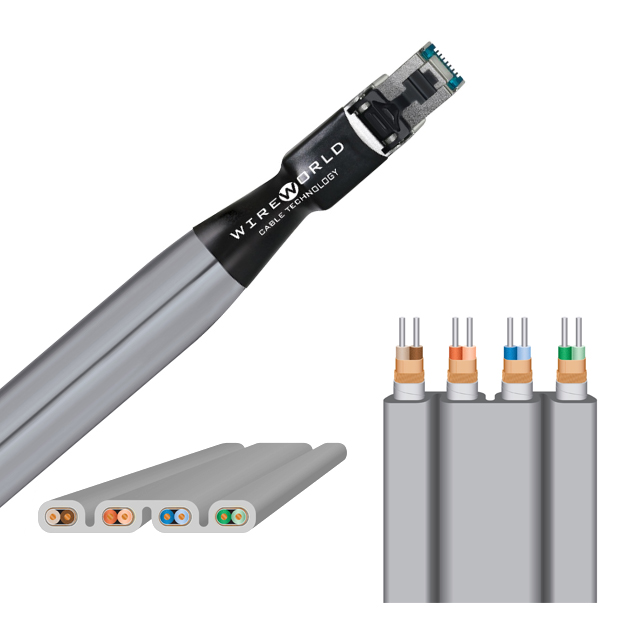 WIREWORLD
CABLE TECHNOLOGY